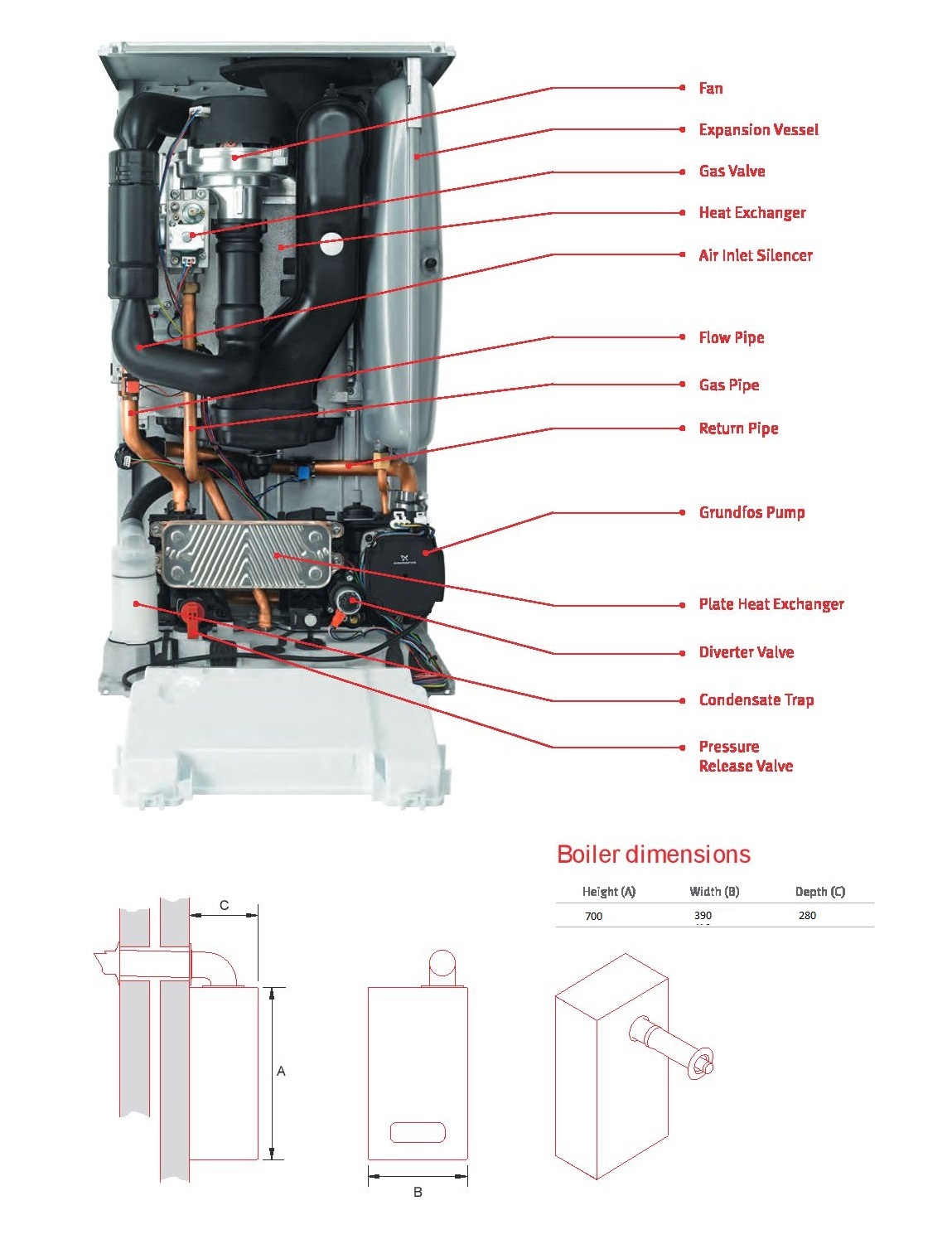 Fan

Expansion Vessel

Gas Valve

Heat Exchanger

Air Inlet Silencer

Flow Pipe

Gas Pipe

Return Pipe

Grundfos Pump

Plate Heat Exchanger

Diverter Valve

Condensate Trap

Pressure Release Valve

Boiler dimensions

| Height (A) | Width (B) | Depth (C) |
|---|---|---|
| 700 | 390 | 280 |

C

A

B