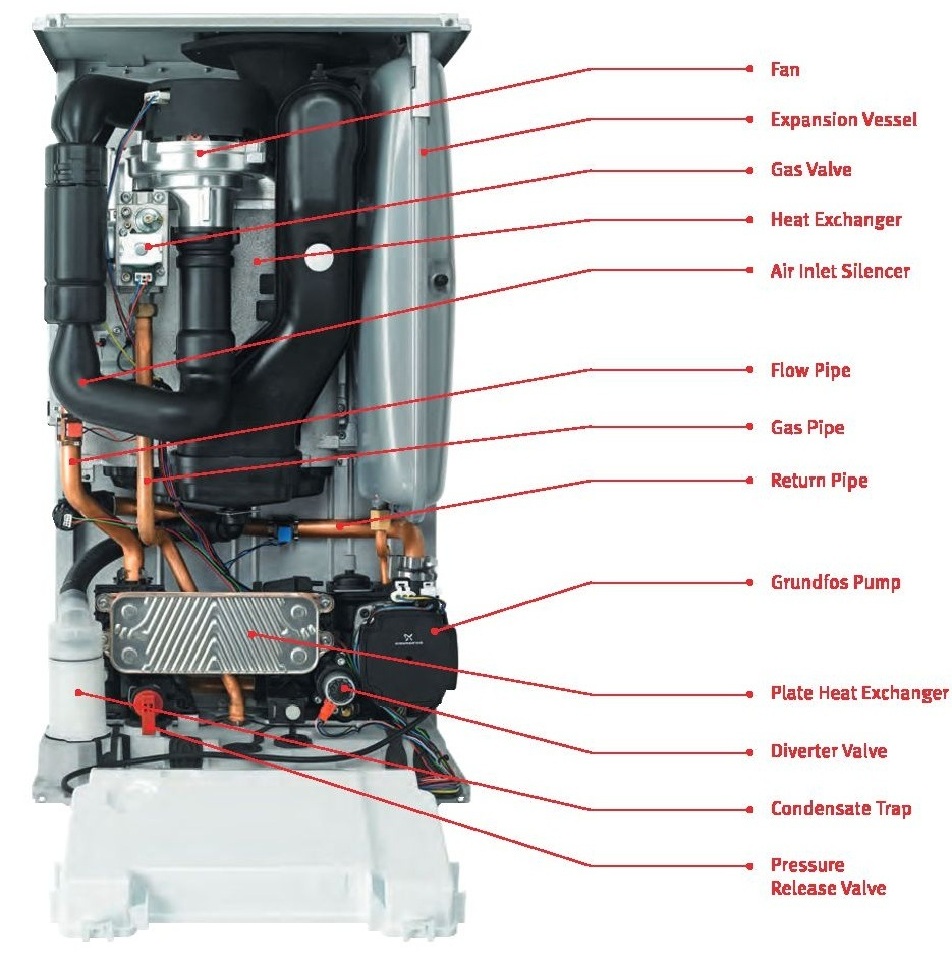 Fan

Expansion Vessel

Gas Valve

Heat Exchanger

Air Inlet Silencer

Flow Pipe

Gas Pipe

Return Pipe

Grundfos Pump

Plate Heat Exchanger

Diverter Valve

Condensate Trap

Pressure Release Valve