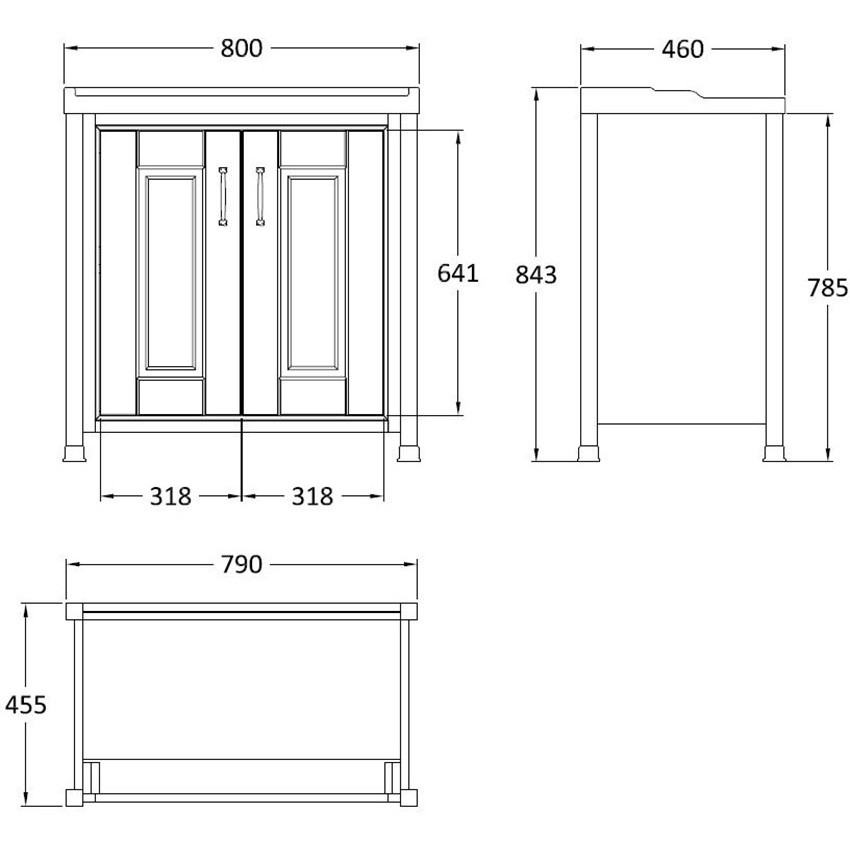 800

460

641

843

785

318

318

790

455