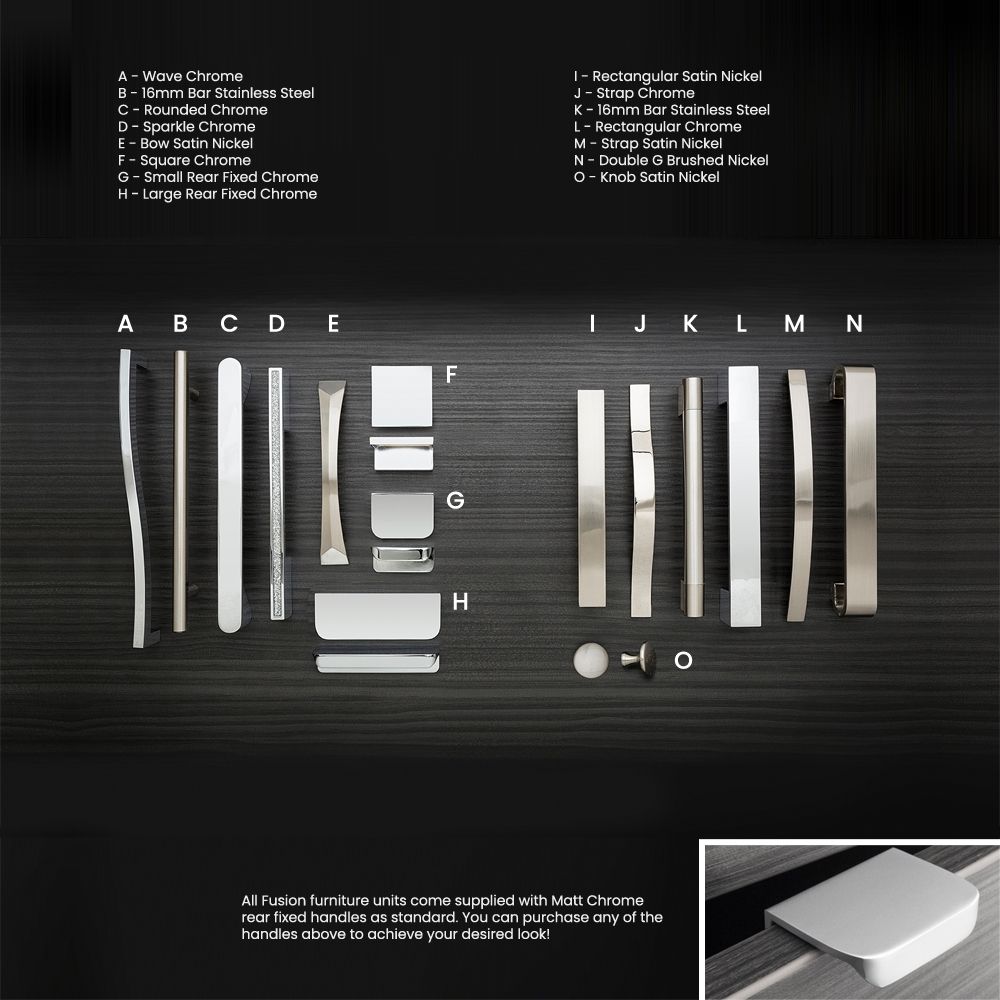 A - Wave Chrome
B - 16mm Bar Stainless Steel
C - Rounded Chrome
D - Sparkle Chrome
E - Bow Satin Nickel
F - Square Chrome
G - Small Rear Fixed Chrome
H - Large Rear Fixed Chrome

I - Rectangular Satin Nickel
J - Strap Chrome
K - 16mm Bar Stainless Steel
L - Rectangular Chrome
M - Strap Satin Nickel
N - Double G Brushed Nickel
O - Knob Satin Nickel

A B C D E F G H

I J K L M N O

All Fusion furniture units come supplied with Matt Chrome rear fixed handles as standard. You can purchase any of the handles above to achieve your desired look!